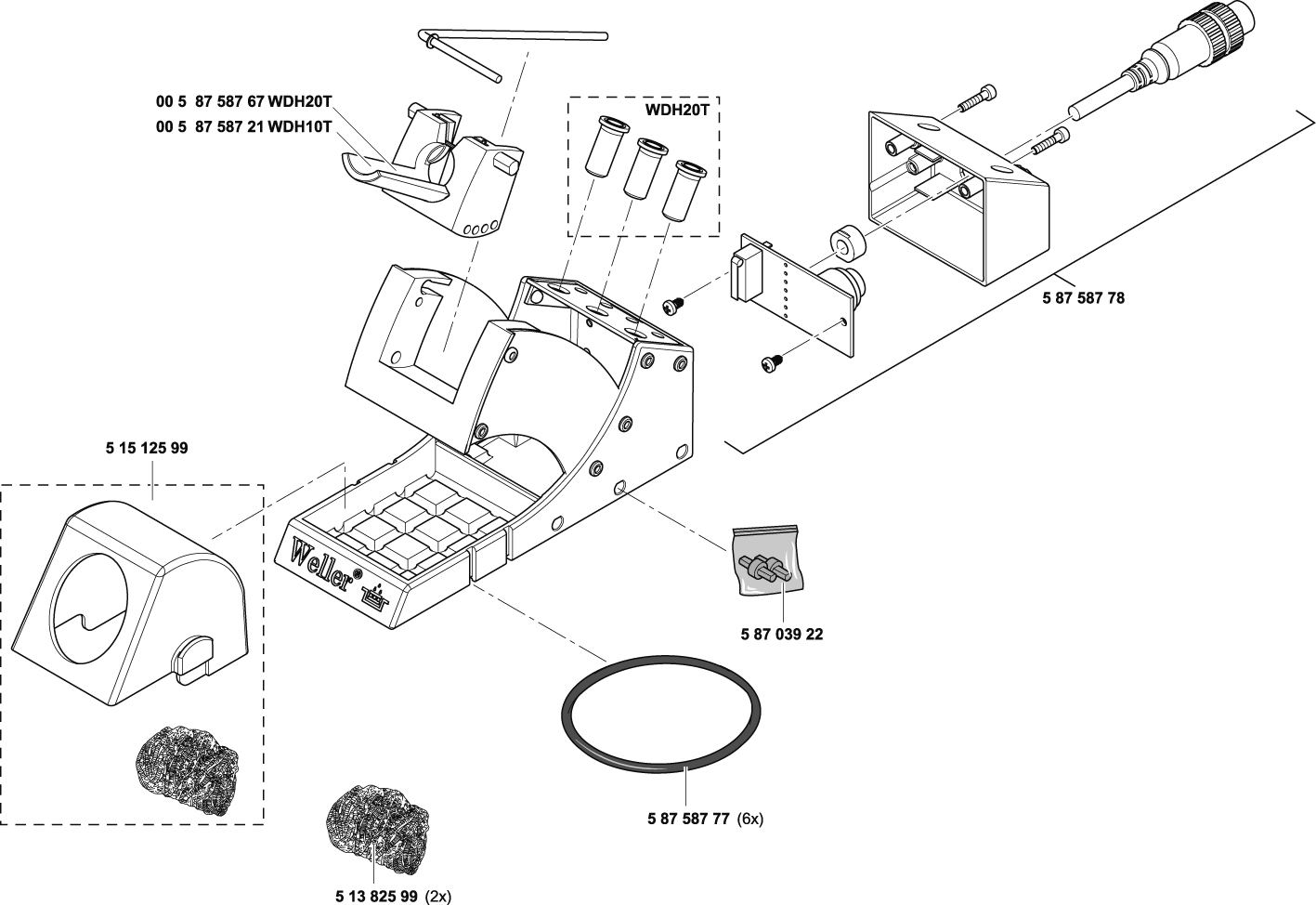 00 5 87 587 67 WDH20T
00 5 87 587 21 WDH10T

WDH20T

5 87 587 78

5 15 125 99

Weller®

5 87 039 22

5 87 587 77 (6x)

5 13 825 99 (2x)