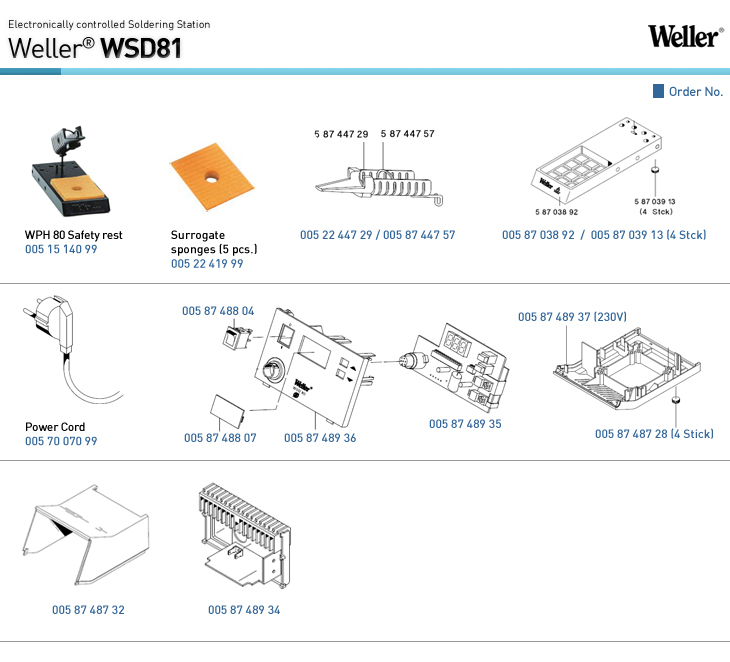 Electronically controlled Soldering Station

Weller® WSD81

Weller®

Order No.

WPH 80 Safety rest
005 15 140 99

Surrogate sponges (5 pcs.)
005 22 419 99

5 87 447 29   5 87 447 57

005 22 447 29 / 005 87 447 57

Weller

5 87 038 92

5 87 039 13
(4 Stck)

005 87 038 92 / 005 87 039 13 (4 Stck)

Power Cord
005 70 070 99

005 87 488 04

Weller

005 87 488 07

005 87 489 36

005 87 489 35

005 87 489 37 (230V)

005 87 487 28 (4 Stick)

005 87 487 32

005 87 489 34